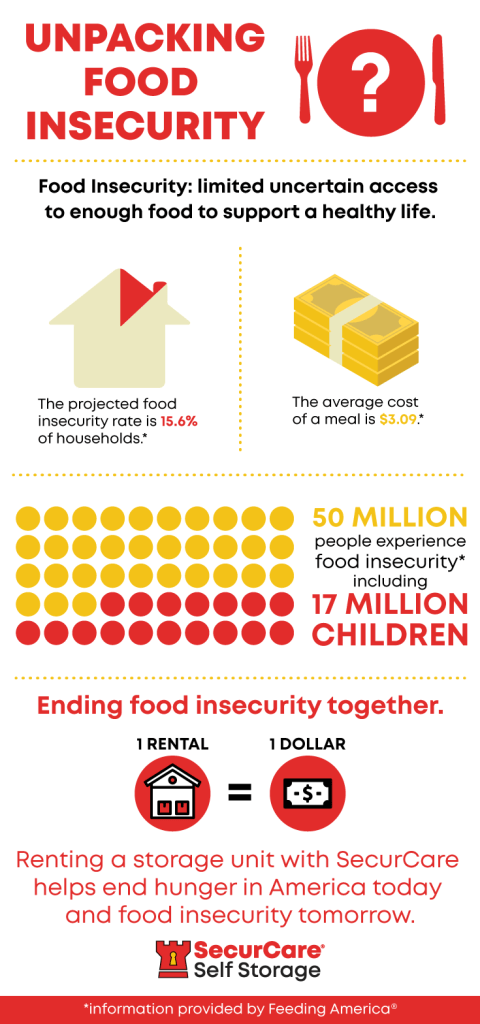 UNPACKING FOOD INSECURITY

?

Food Insecurity: limited uncertain access to enough food to support a healthy life.

The projected food insecurity rate is 15.6% of households.*

The average cost of a meal is $3.09.*

50 MILLION people experience food insecurity* including 17 MILLION CHILDREN

Ending food insecurity together.

1 RENTAL = 1 DOLLAR

-$-

Renting a storage unit with SecurCare helps end hunger in America today and food insecurity tomorrow.

SecurCare® Self Storage

*information provided by Feeding America®